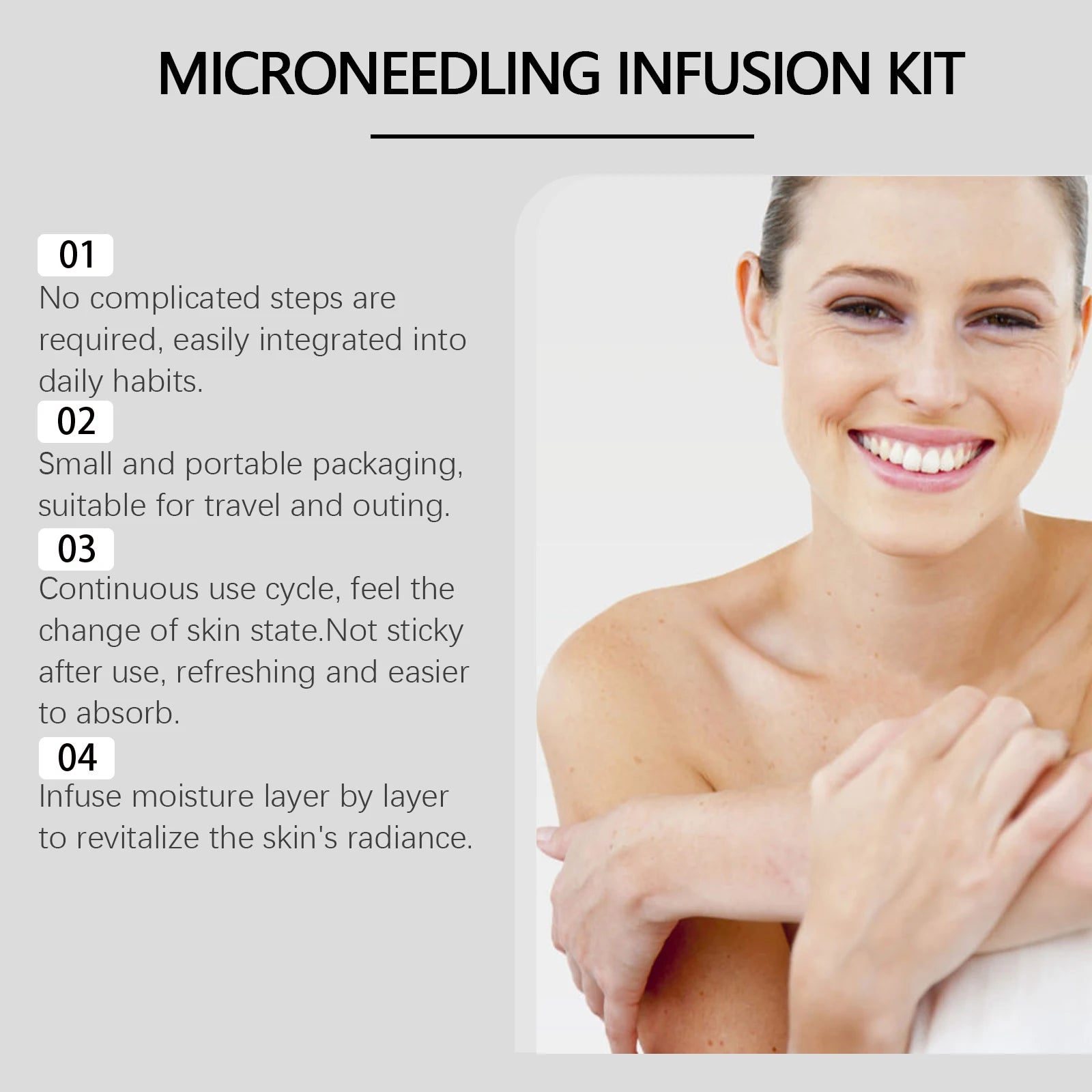 MICRONEEDLING INFUSION KIT

01
No complicated steps are required, easily integrated into daily habits.

02
Small and portable packaging, suitable for travel and outing.

03
Continuous use cycle, feel the change of skin state.Not sticky after use, refreshing and easier to absorb.

04
Infuse moisture layer by layer to revitalize the skin's radiance.