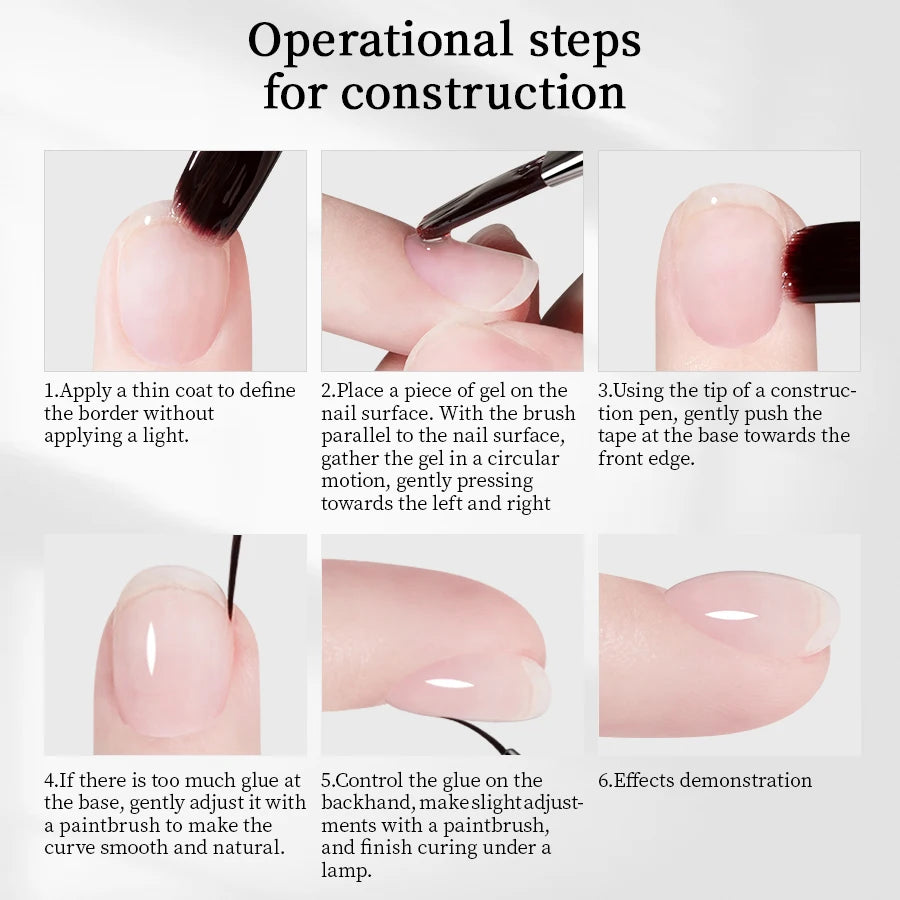 Operational steps for construction

1.Apply a thin coat to define the border without applying a light.

2.Place a piece of gel on the nail surface. With the brush parallel to the nail surface, gather the gel in a circular motion, gently pressing towards the left and right

3.Using the tip of a construction pen, gently push the tape at the base towards the front edge.

4.If there is too much glue at the base, gently adjust it with a paintbrush to make the curve smooth and natural.

5.Control the glue on the backhand, make slight adjustments with a paintbrush, and finish curing under a lamp.

6.Effects demonstration