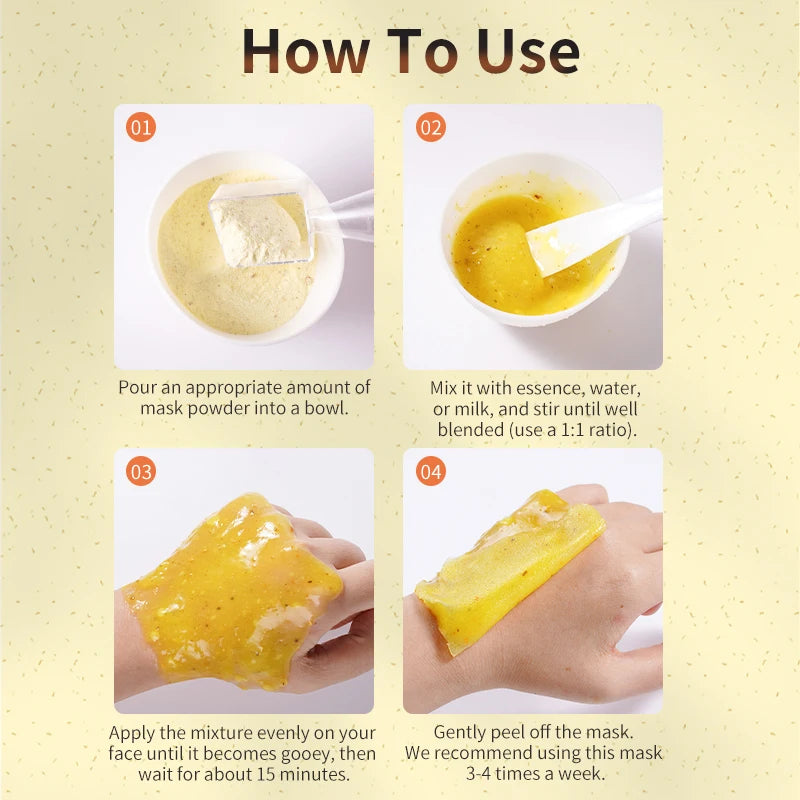 How To Use

01

Pour an appropriate amount of mask powder into a bowl.

02

Mix it with essence, water, or milk, and stir until well blended (use a 1:1 ratio).

03

Apply the mixture evenly on your face until it becomes gooey, then wait for about 15 minutes.

04

Gently peel off the mask. We recommend using this mask 3-4 times a week.