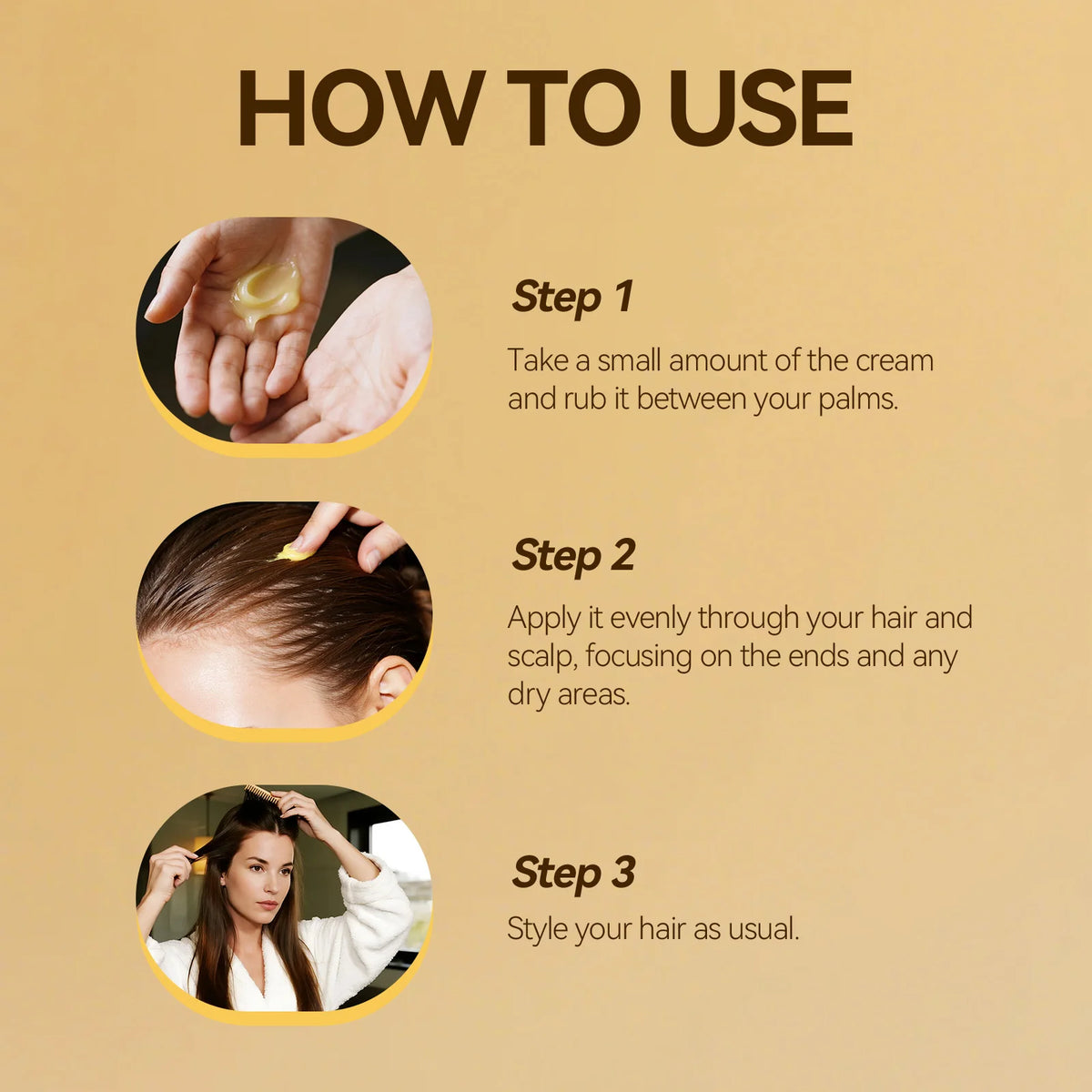 HOW TO USE

Step 1

Take a small amount of the cream and rub it between your palms.

Step 2

Apply it evenly through your hair and scalp, focusing on the ends and any dry areas.

Step 3

Style your hair as usual.