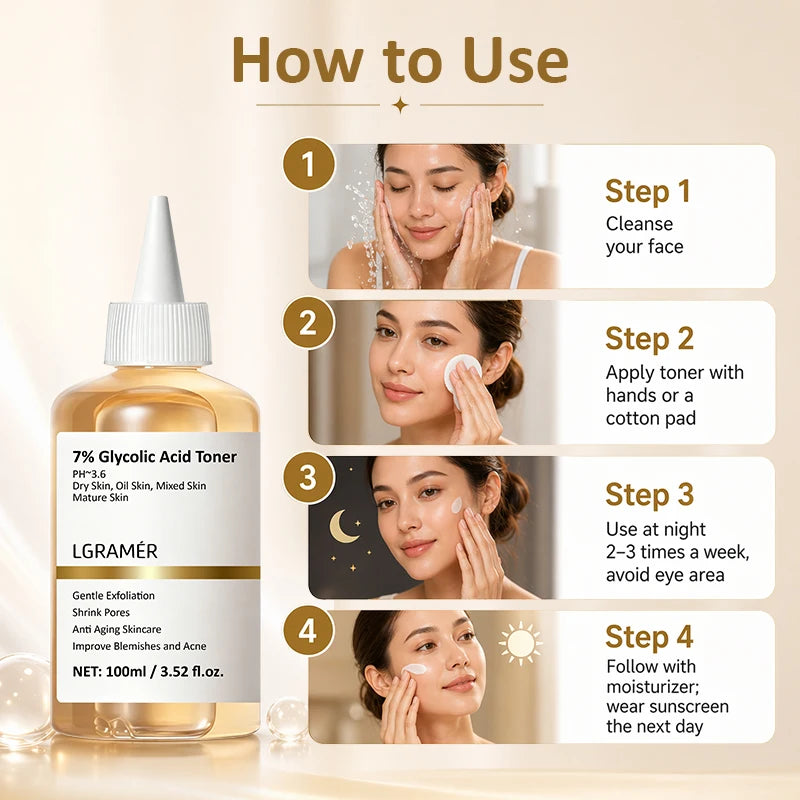 How to Use

7% Glycolic Acid Toner
PH~3.6
Dry Skin, Oil Skin, Mixed Skin
Mature Skin

LGRAMÉR

Gentle Exfoliation
Shrink Pores
Anti Aging Skincare
Improve Blemishes and Acne

NET: 100ml / 3.52 fl.oz.

1
Step 1
Cleanse your face

2
Step 2
Apply toner with hands or a cotton pad

3
Step 3
Use at night 2–3 times a week, avoid eye area

4
Step 4
Follow with moisturizer; wear sunscreen the next day