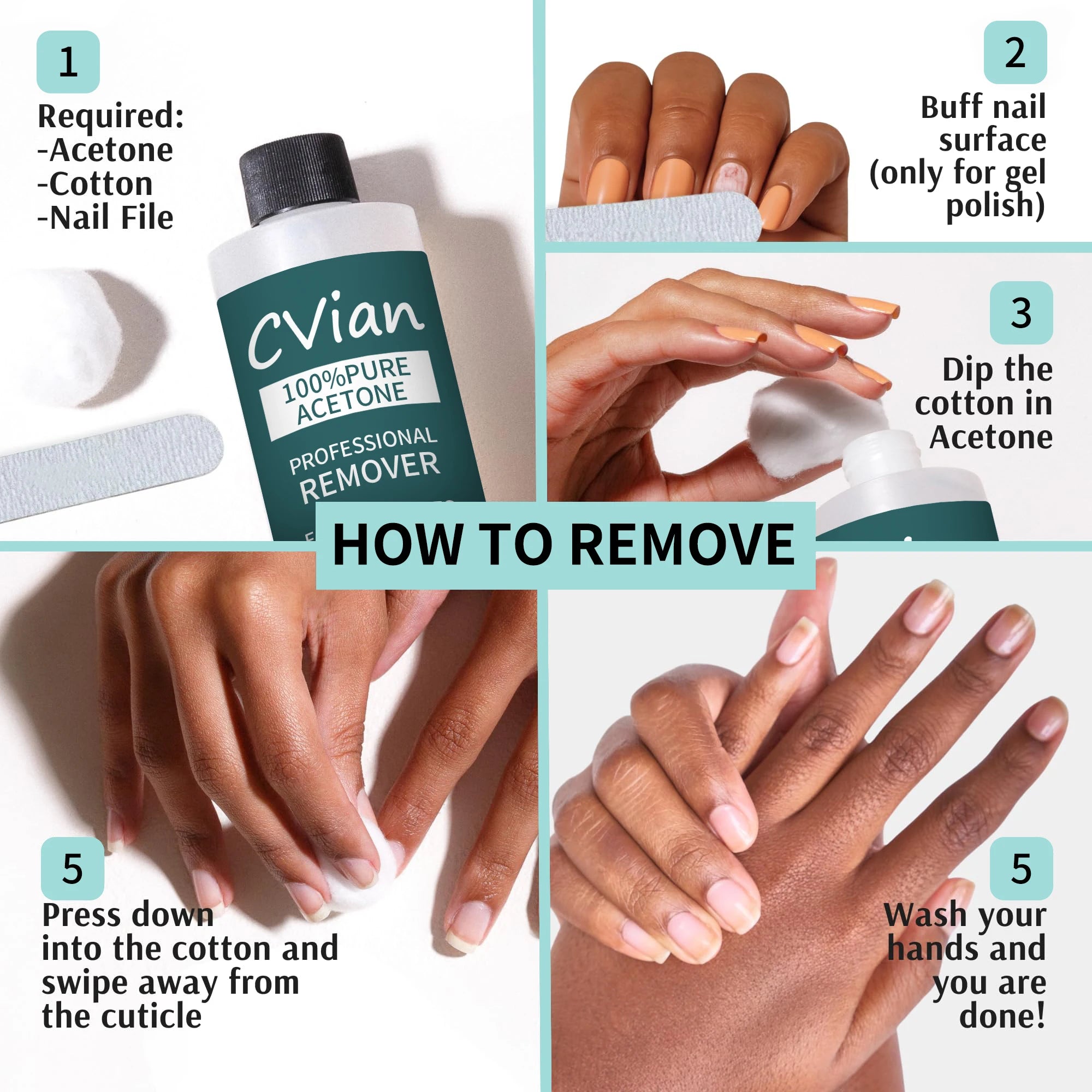 1

Required:
-Acetone
-Cotton
-Nail File

cvian
100%PURE ACETONE
PROFESSIONAL REMOVER

2

Buff nail surface (only for gel polish)

3

Dip the cotton in Acetone

HOW TO REMOVE

5

Press down into the cotton and swipe away from the cuticle

5

Wash your hands and you are done!